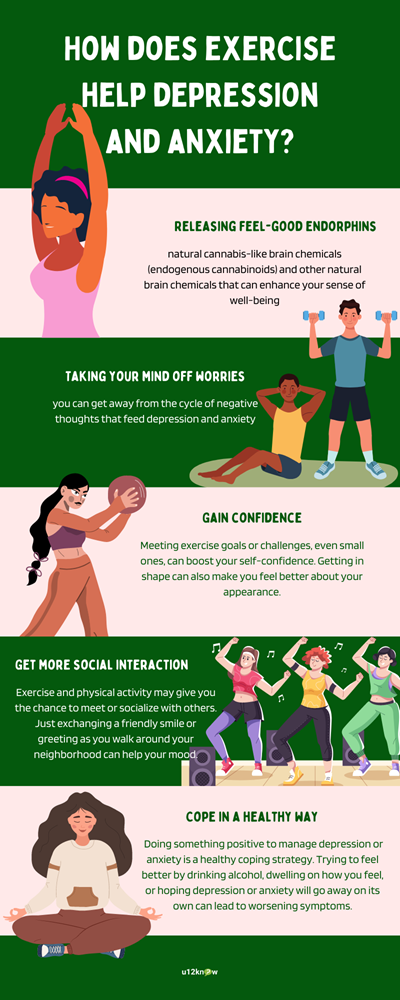 HOW DOES EXERCISE HELP DEPRESSION AND ANXIETY?

RELEASING FEEL-GOOD ENDORPHINS

natural cannabis-like brain chemicals (endogenous cannabinoids) and other natural brain chemicals that can enhance your sense of well-being

TAKING YOUR MIND OFF WORRIES

you can get away from the cycle of negative thoughts that feed depression and anxiety

GAIN CONFIDENCE

Meeting exercise goals or challenges, even small ones, can boost your self-confidence. Getting in shape can also make you feel better about your appearance.

GET MORE SOCIAL INTERACTION

Exercise and physical activity may give you the chance to meet or socialize with others. Just exchanging a friendly smile or greeting as you walk around your neighborhood can help your mood

COPE IN A HEALTHY WAY

Doing something positive to manage depression or anxiety is a healthy coping strategy. Trying to feel better by drinking alcohol, dwelling on how you feel, or hoping depression or anxiety will go away on its own can lead to worsening symptoms.

u12know